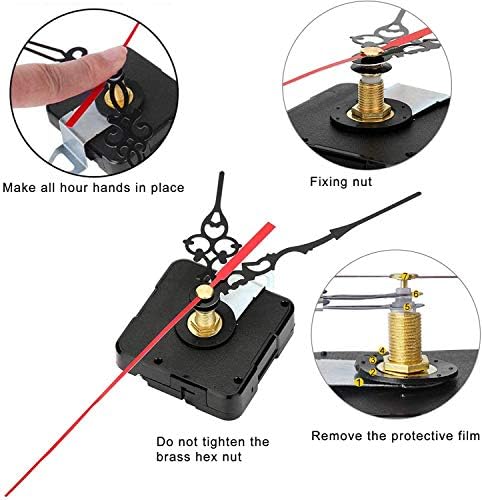 Make all hour hands in place

Fixing nut

7
6
5
4
3
2
1

Do not tighten the brass hex nut

Remove the protective film