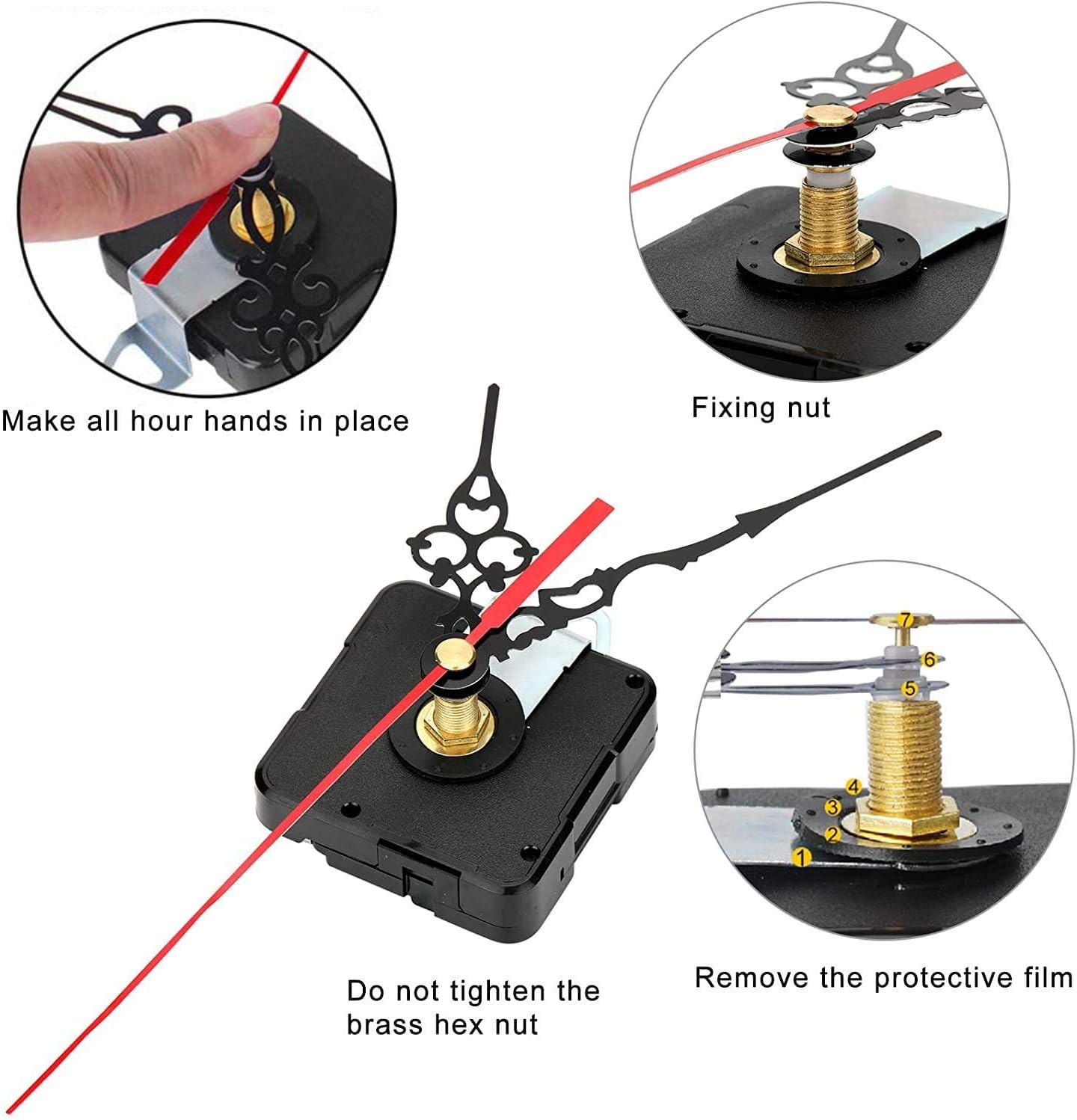 Make all hour hands in place

Fixing nut

7
6
5
4
3
2
1

Do not tighten the brass hex nut

Remove the protective film